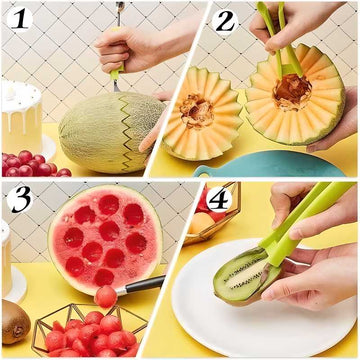 1
2
3
4